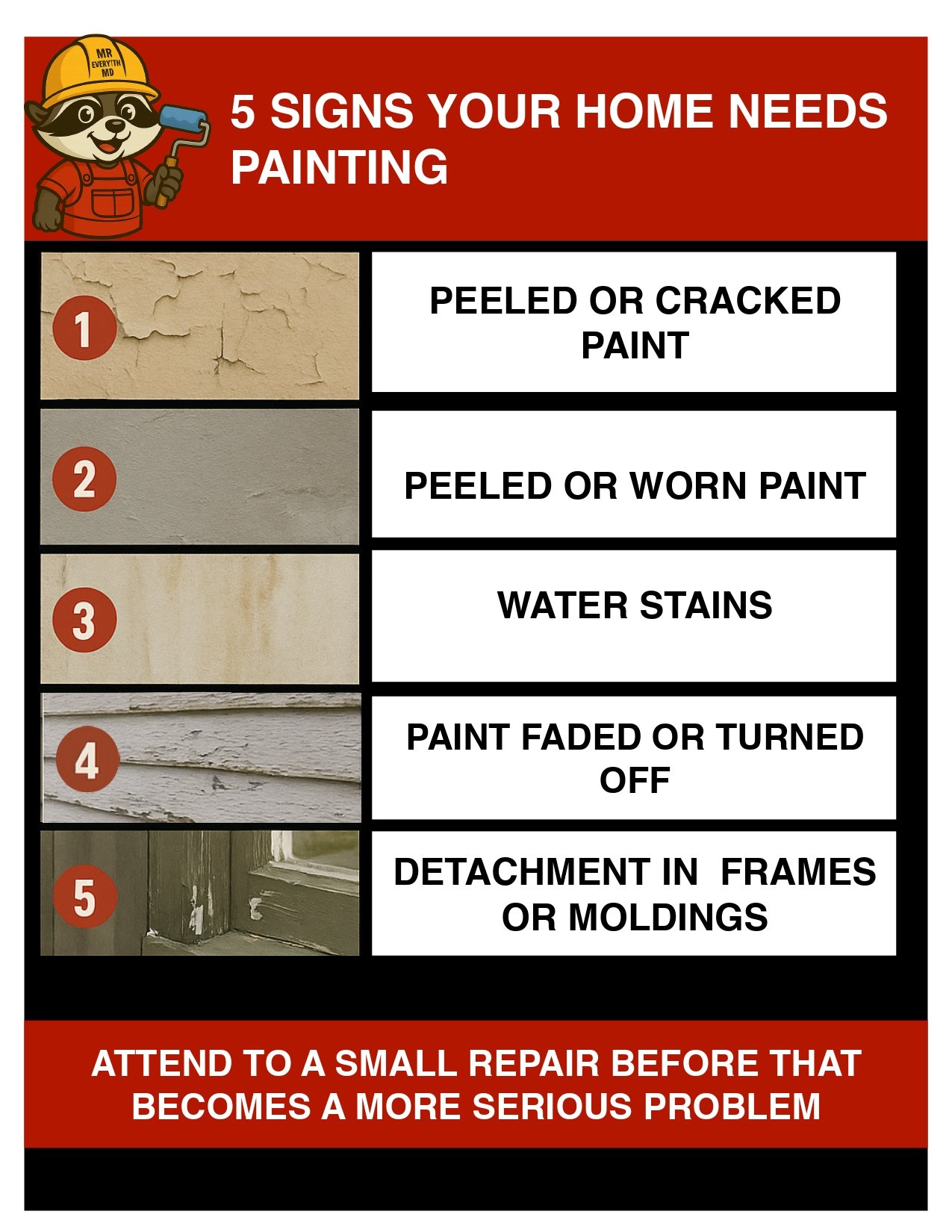 MR EVERYTH MD

5 SIGNS YOUR HOME NEEDS PAINTING

1

PEELED OR CRACKED PAINT

2

PEELED OR WORN PAINT

3

WATER STAINS

4

PAINT FADED OR TURNED OFF

5

DETACHMENT IN FRAMES OR MOLDINGS

ATTEND TO A SMALL REPAIR BEFORE THAT BECOMES A MORE SERIOUS PROBLEM